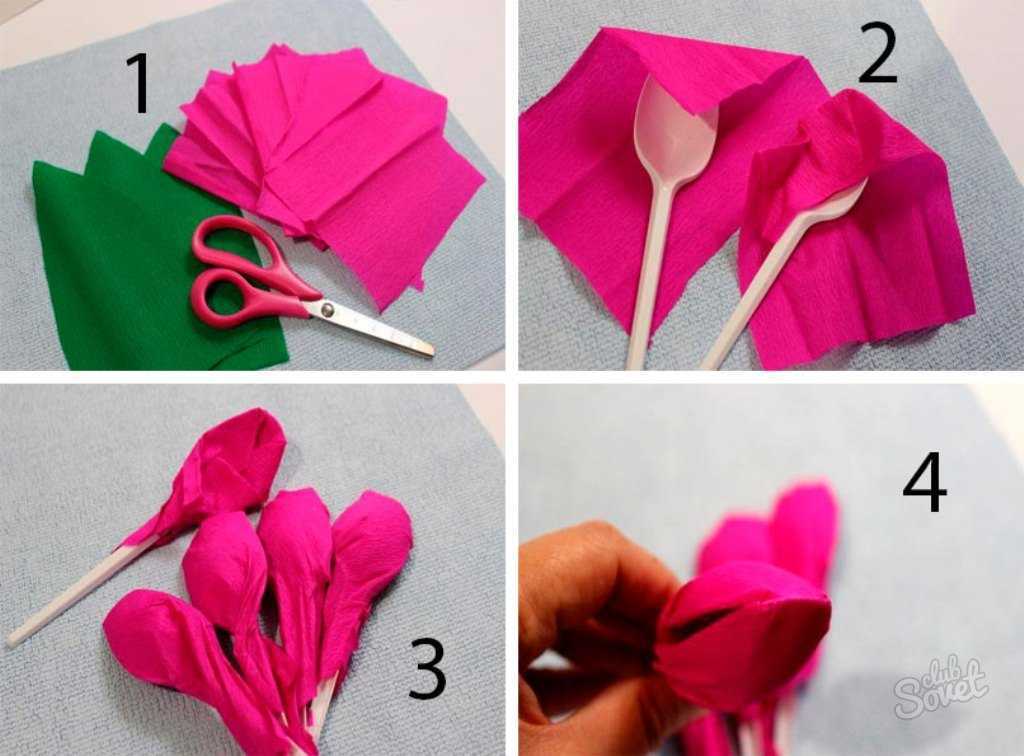 1
2
3
4
club Sovet