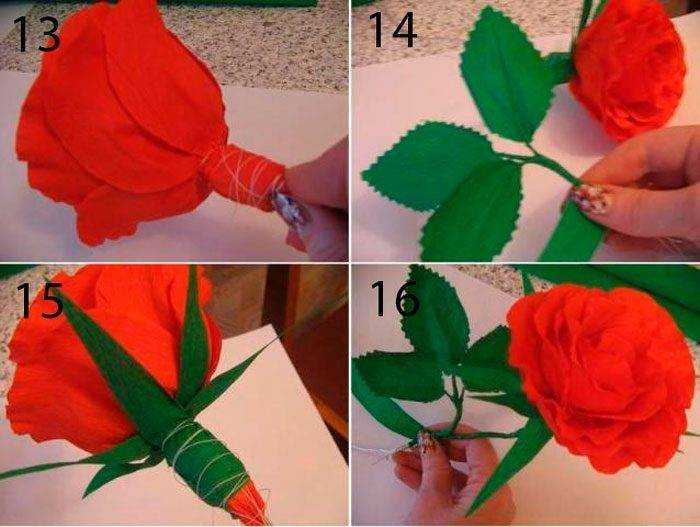 13

14

15

16