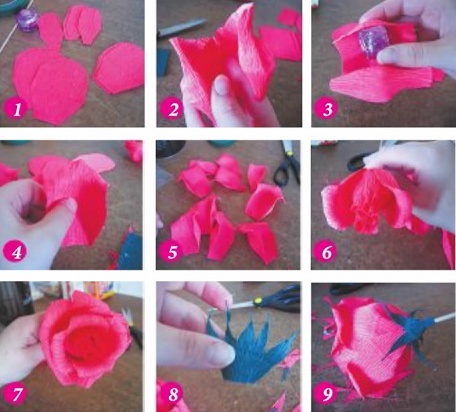 1
2
3
4
5
6
7
8
9