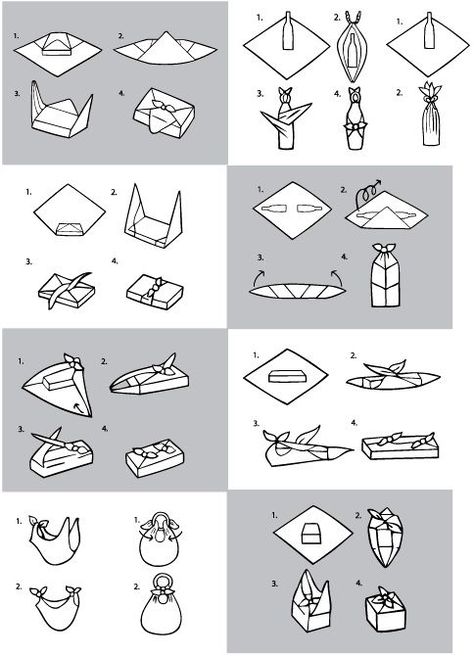 1.
2.
3.
4.

1.
2.
1.
3.
4.
2.

1.
2.
3.
4.

1.
2.
3.
4.

1.
2.
3.
4.

1.
2.
3.
4.

1.
1.
2.
2.

1.
2.
3.
4.