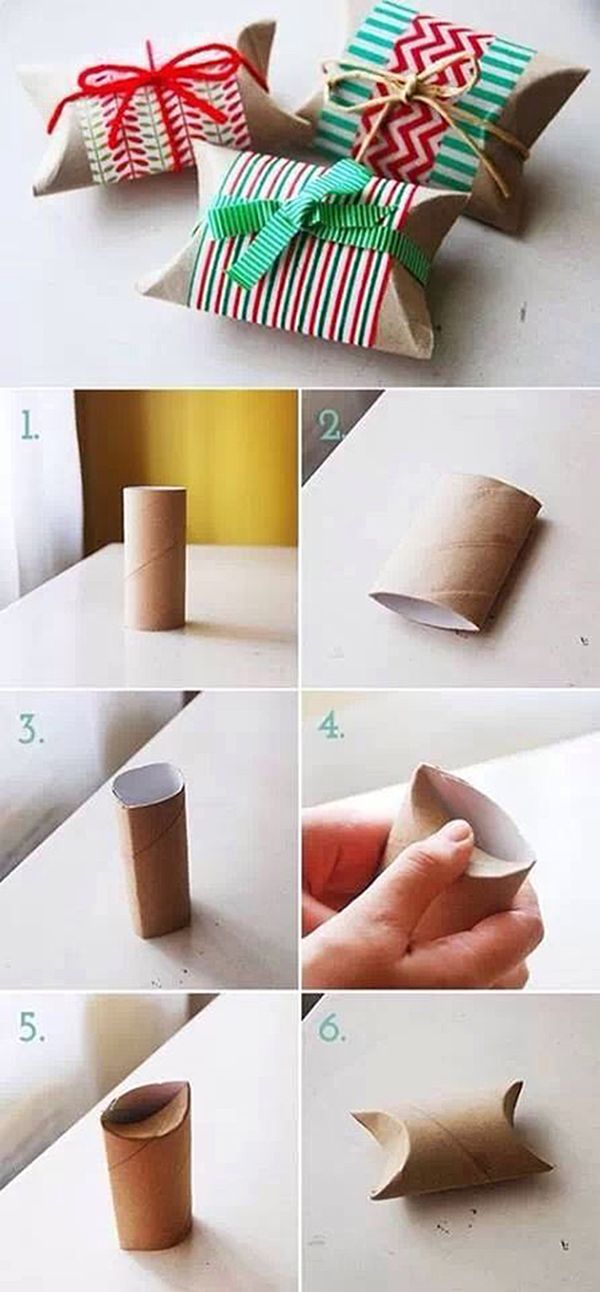 1.

2.

3.

4.

5.

6.