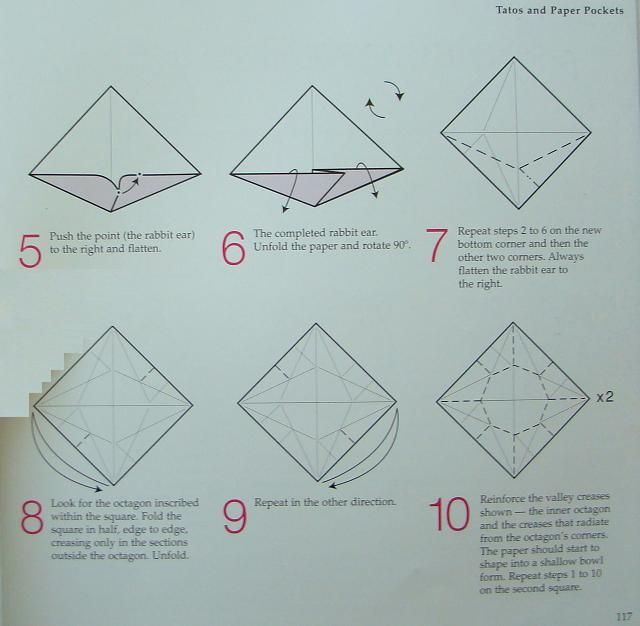 Tatos and Paper Pockets

5 Push the point (the rabbit ear) to the right and flatten.

6 The completed rabbit ear. Unfold the paper and rotate 90°.

7 Repeat steps 2 to 6 on the new bottom corner and then the other two corners. Always flatten the rabbit ear to the right.

x2

8 Look for the octagon inscribed within the square. Fold the square in half, edge to edge, creasing only in the sections outside the octagon. Unfold.

9 Repeat in the other direction.

10 Reinforce the valley creases shown — the inner octagon and the creases that radiate from the octagon's corners. The paper should start to shape into a shallow bowl form. Repeat steps 1 to 10 on the second square.

117