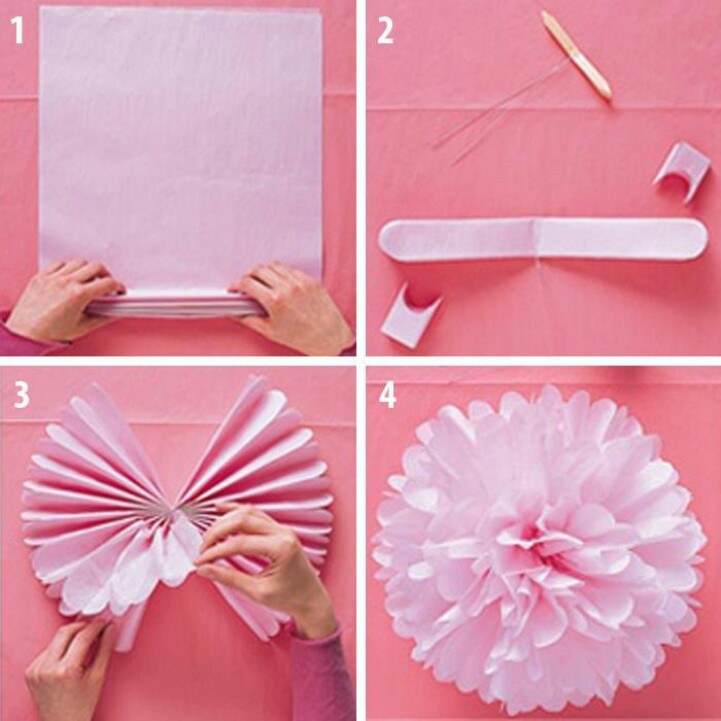 1

2

3

4