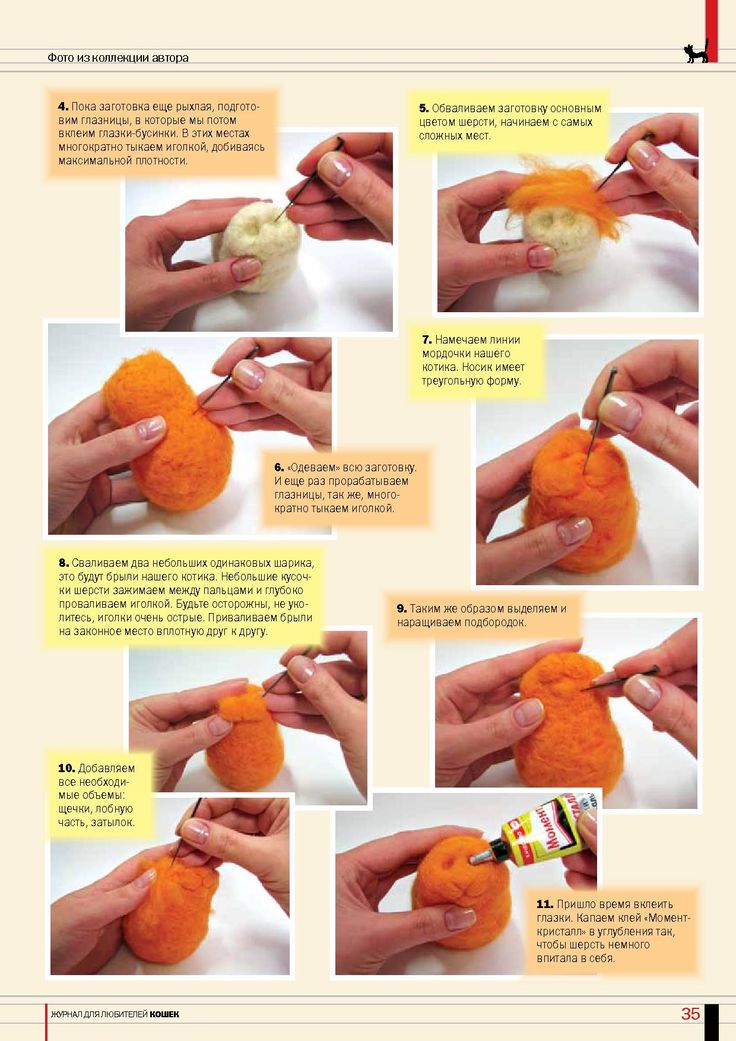 Фото из коллекции автора

4. Пока заготовка еще рыхлая, подготовим глазницы, в которые мы потом вклеим глазки-бусинки. В этих местах многократно тыкаем иголкой, добиваясь максимальной плотности.

5. Обваливаем заготовку основным цветом шерсти, начинаем с самых сложных мест.

6. «Одеваем» всю заготовку. И еще раз прорабатываем глазницы, так же, многократно тыкаем иголкой.

7. Намечаем линии мордочки нашего котика. Носик имеет треугольную форму.

8. Сваливаем два небольших одинаковых шарика, это будут брыли нашего котика. Небольшие кусочки шерсти зажимаем между пальцами и глубоко проваливаем иголкой. Будьте осторожны, не уколитесь, иголки очень острые. Приваливаем брыли на законное место вплотную друг к другу.

9. Таким же образом выделяем и наращиваем подбородок.

10. Добавляем все необходимые объемы: щечки, лобную часть, затылок.

Момент

11. Пришло время вклеить глазки. Капаем клей «Момент-кристалл» в углубления так, чтобы шерсть немного впитала в себя.

ЖУРНАЛ ДЛЯ ЛЮБИТЕЛЕЙ КОШЕК

35