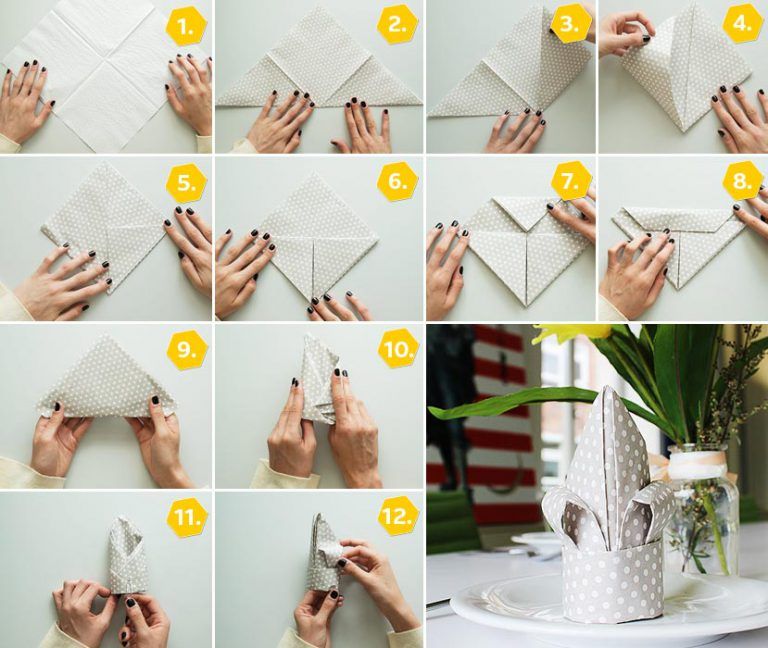 1.
2.
3.
4.
5.
6.
7.
8.
9.
10.
11.
12.