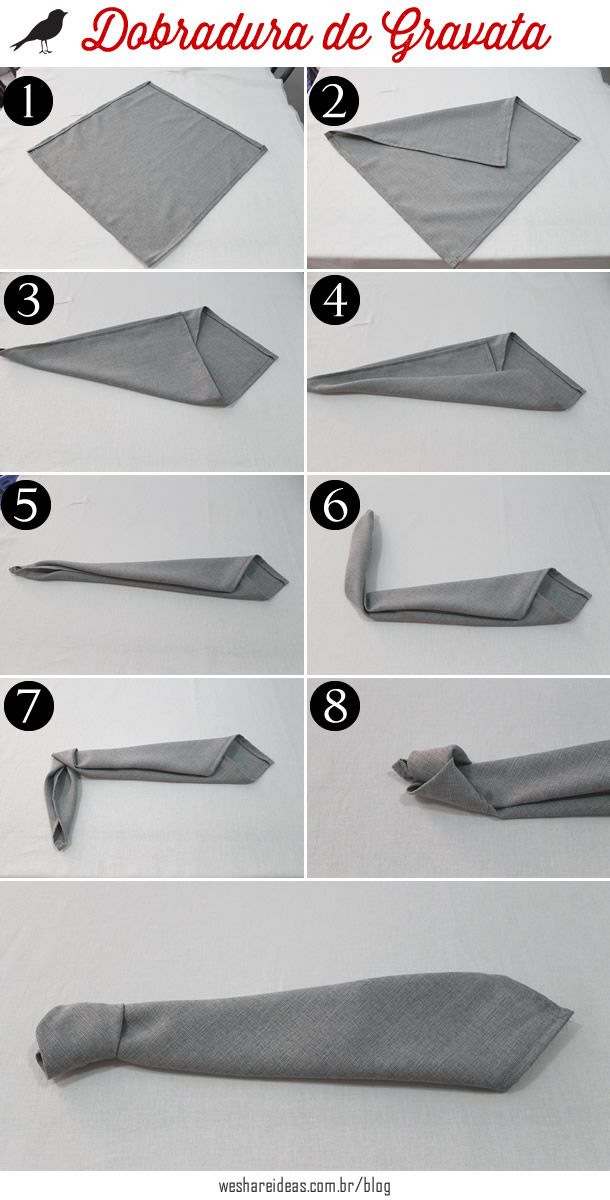 Dobradura de Gravata

1

2

3

4

5

6

7

8

weshareideas.com.br/blog