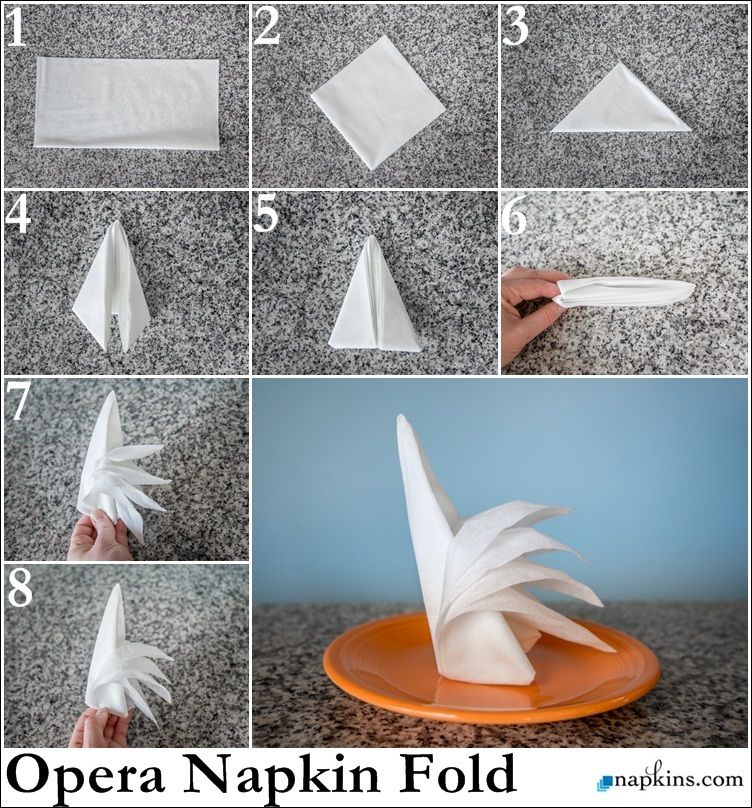 1
2
3
4
5
6
7
8
Opera Napkin Fold
napkins.com