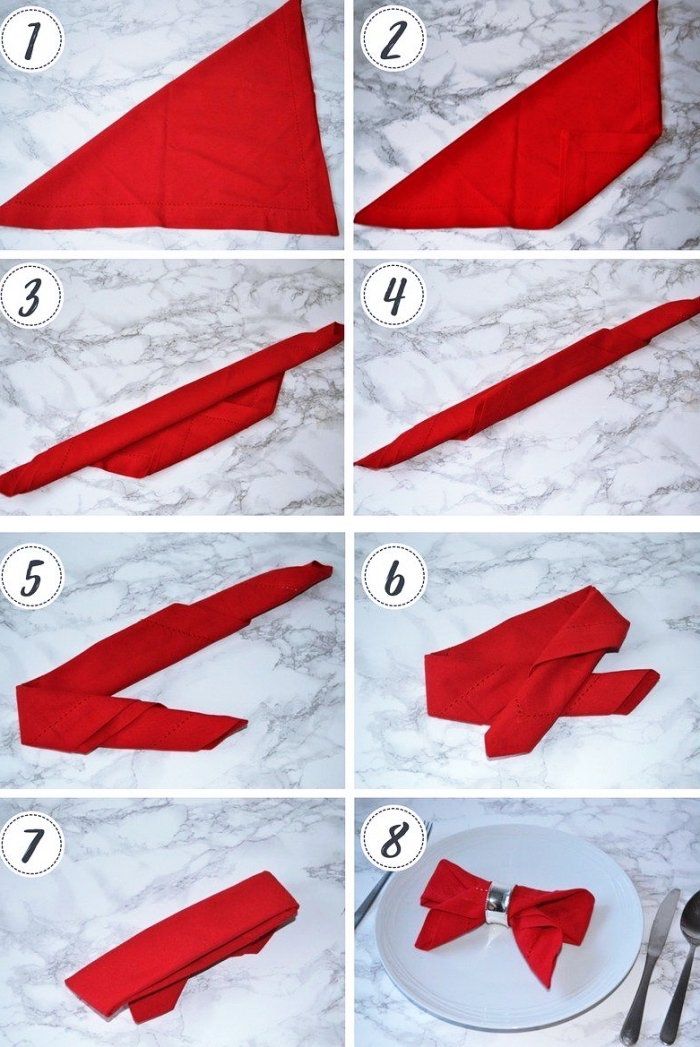 1

2

3

4

5

6

7

8