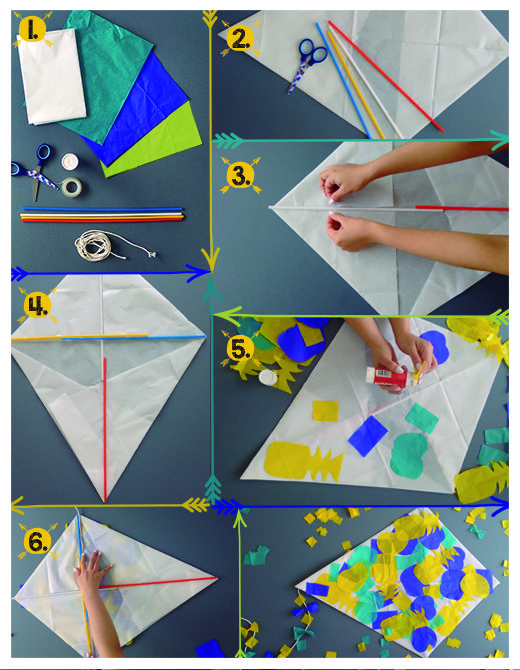 1.

2.

3.

4.

5.

6.