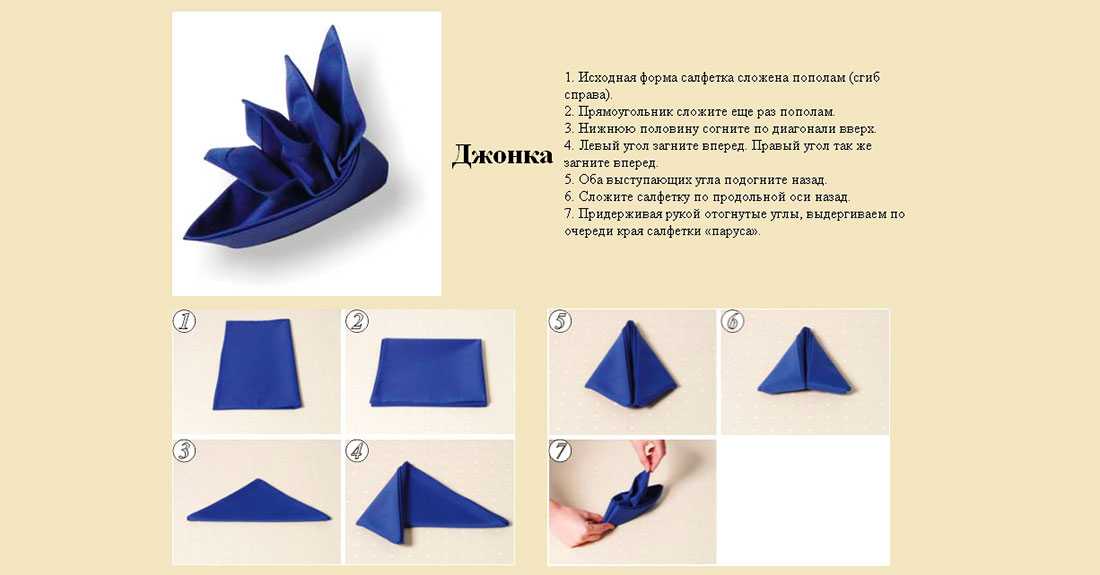 Джонка

1. Исходная форма салфетка сложена пополам (сгиб справа).
2. Прямоугольник сложите еще раз пополам.
3. Нижнюю половину согните по диагонали вверх.
4. Левый угол загните вперед. Правый угол так же загните вперед.
5. Оба выступающих угла подогните назад.
6. Сложите салфетку по продольной оси назад.
7. Придерживая рукой отогнутые углы, выдергиваем по очереди края салфетки «паруса».

1

2

3

4

5

6

7