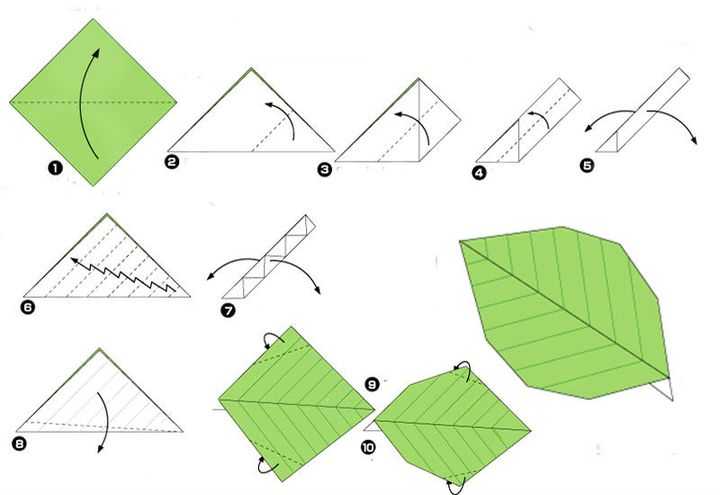 1
2
3
4
5
6
7
8
9
10