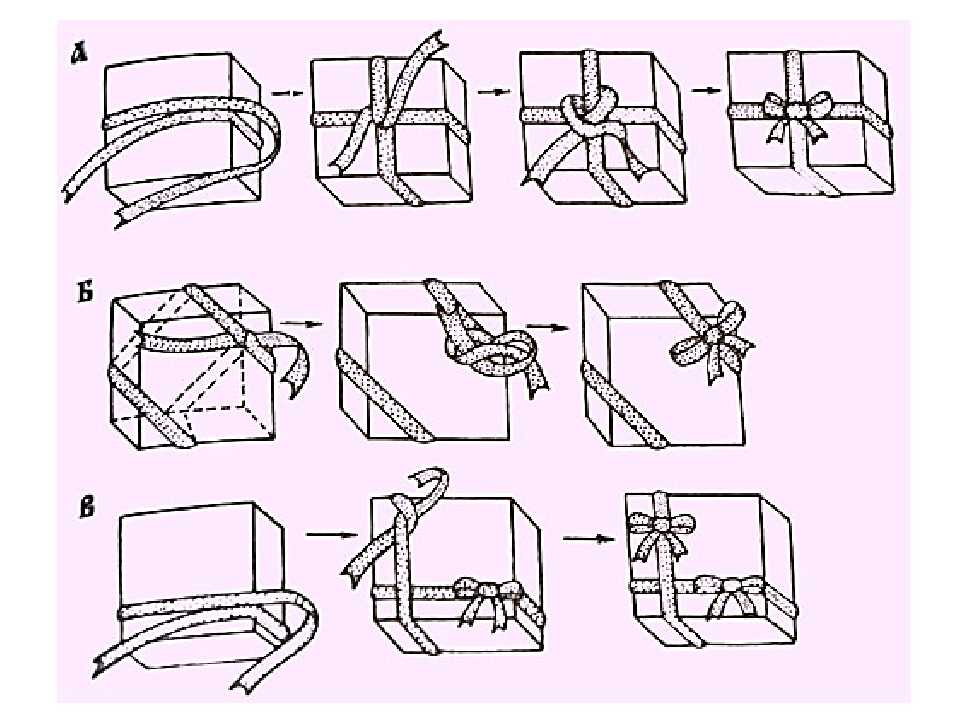 А

Б

В