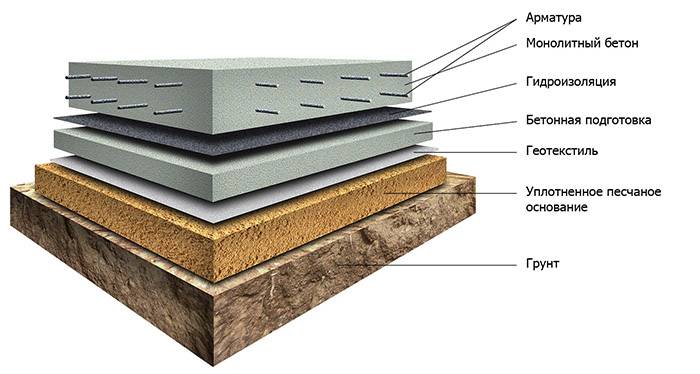 Арматура
Монолитный бетон
Гидроизоляция
Бетонная подготовка
Геотекстиль
Уплотненное песчаное основание
Грунт