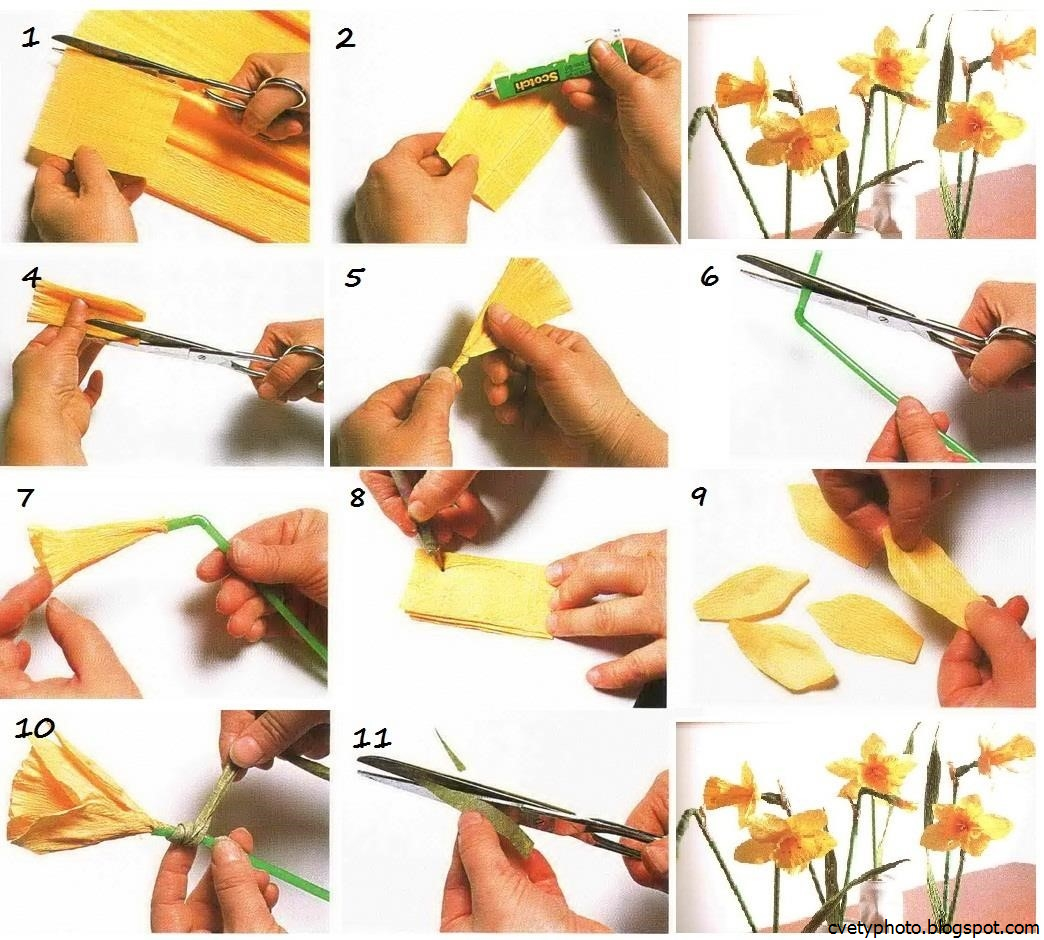 1

2

Scotch

4

5

6

7

8

9

10

11

cvetyphoto.blogspot.com