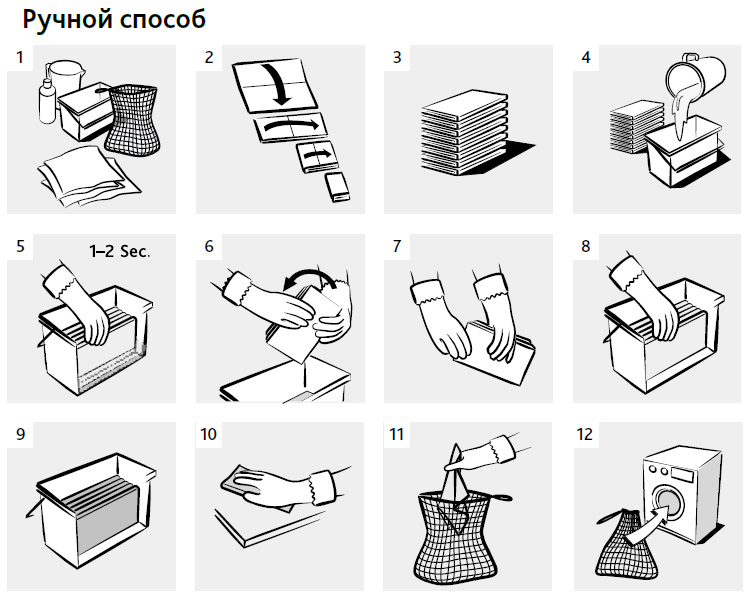 Ручной способ

1

2

3

4

5 1–2 Sec.

6

7

8

9

10

11

12