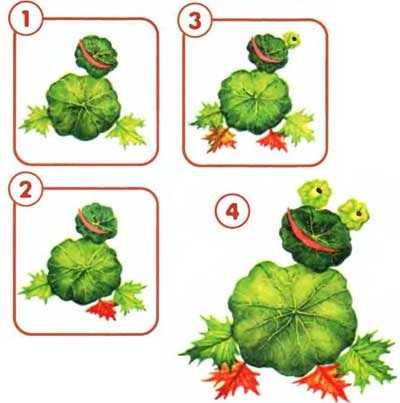 1

3

2

4