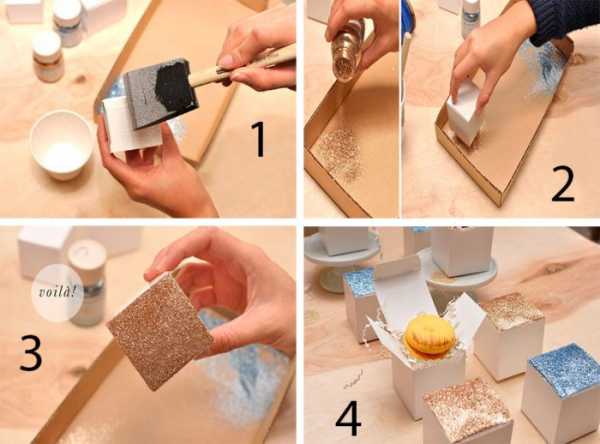 1

2

voilà!

3

4