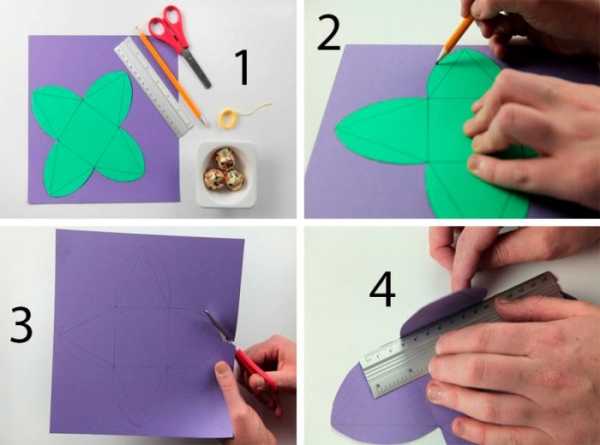 1

2

3

4