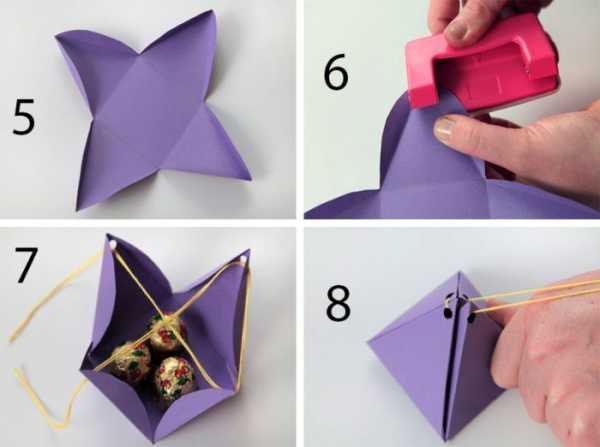 5

6

7

8