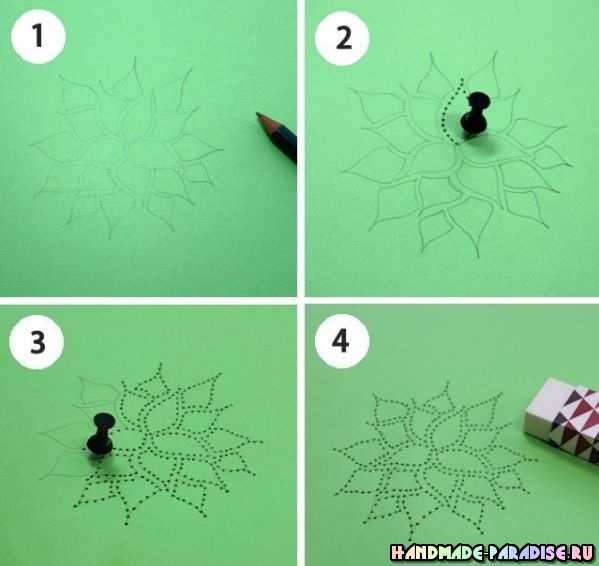 1

2

3

4

HANDMADE-PARADISE.RU