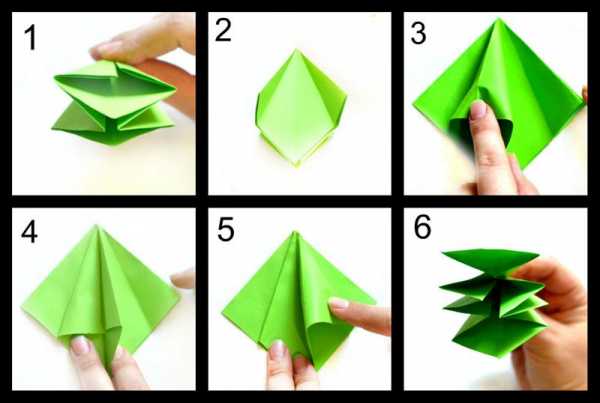 1

2

3

4

5

6