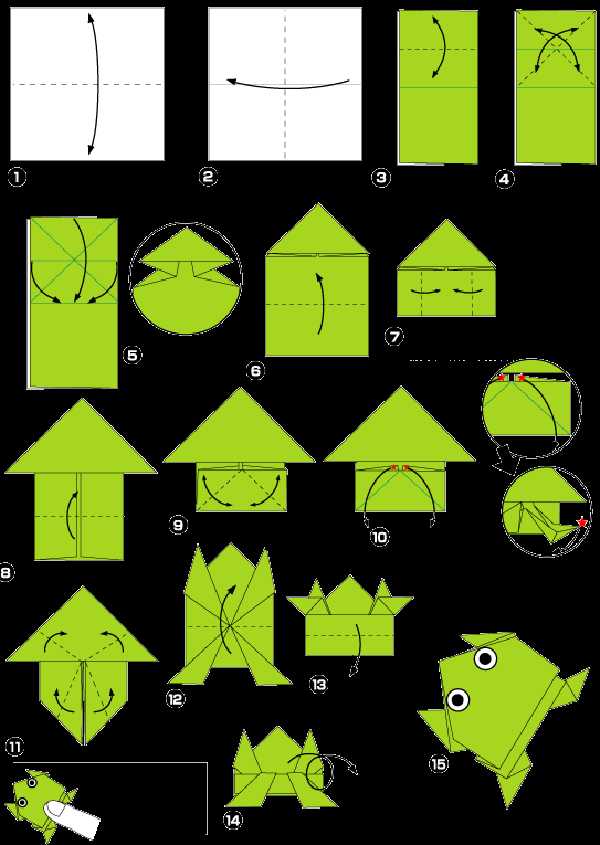 1
2
3
4
5
6
7
8
9
10
11
12
13
14
15