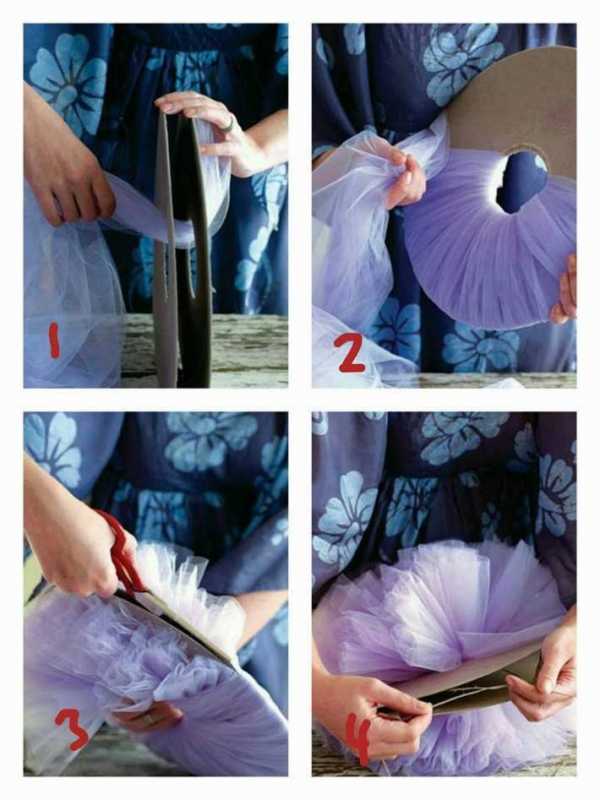 1

2

3

4