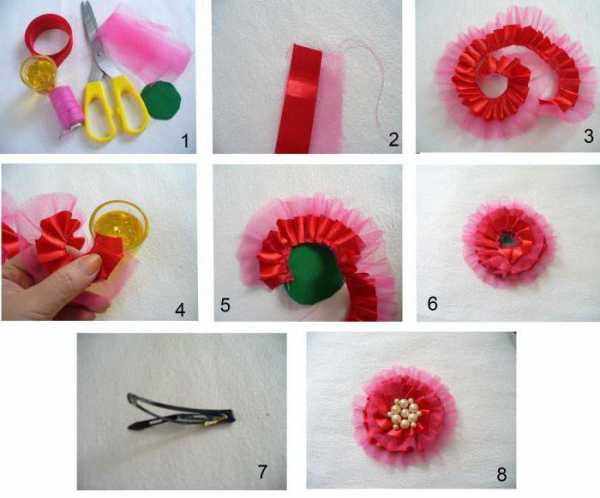 1
2
3
4
5
6
7
8