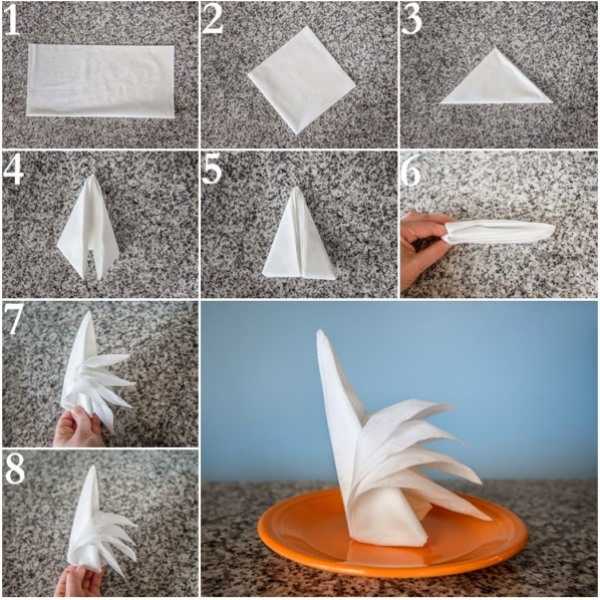 1
2
3
4
5
6
7
8