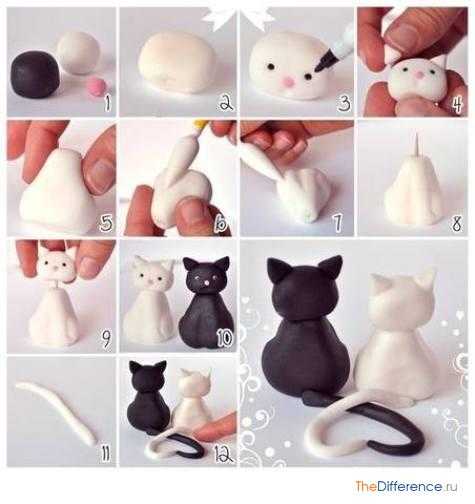 1
2
3
4
5
6
7
8
9
10
11
12
TheDifference.ru