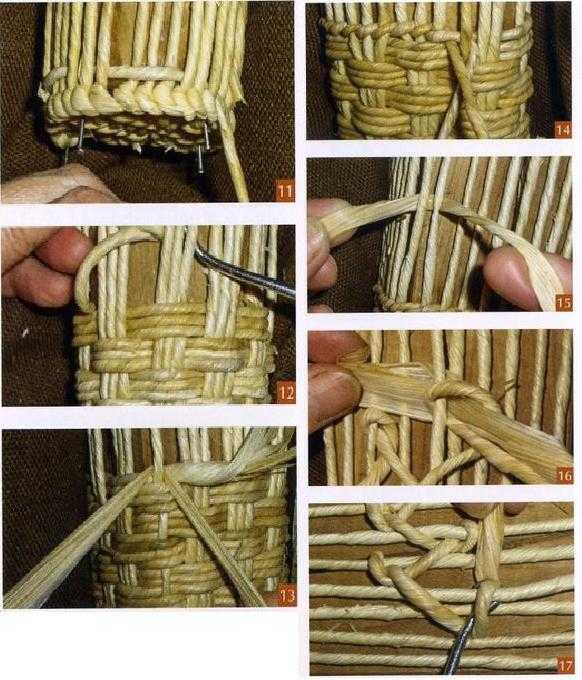 11
12
13
14
15
16
17