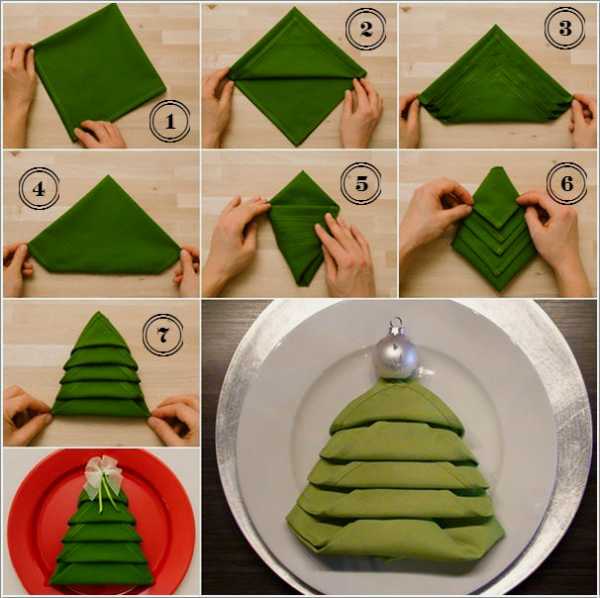 1
2
3
4
5
6
7