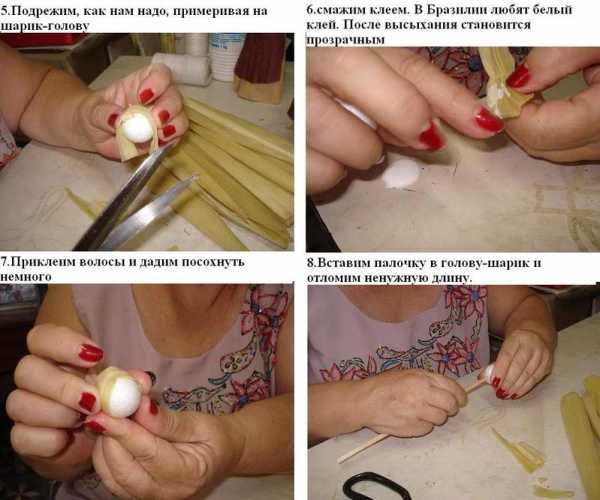 5.Подрежим, как нам надо, примеривая на шарик-голову

6.смажим клеем. В Бразилии любят белый клей. После высыхания становится прозрачным

7.Приклеим волосы и дадим посохнуть немного

8.Вставим палочку в голову-шарик и отломим ненужную длину.