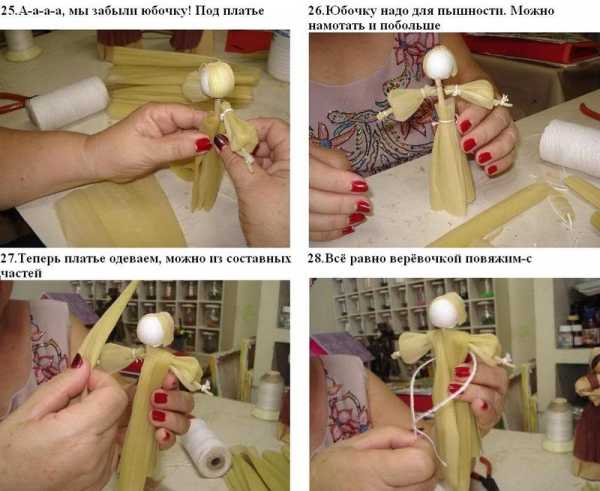 25.А-а-а-а, мы забыли юбочку! Под платье

26.Юбочку надо для пышности. Можно намотать и побольше

27.Теперь платье одеваем, можно из составных частей

28.Всё равно верёвочкой повяжим-с