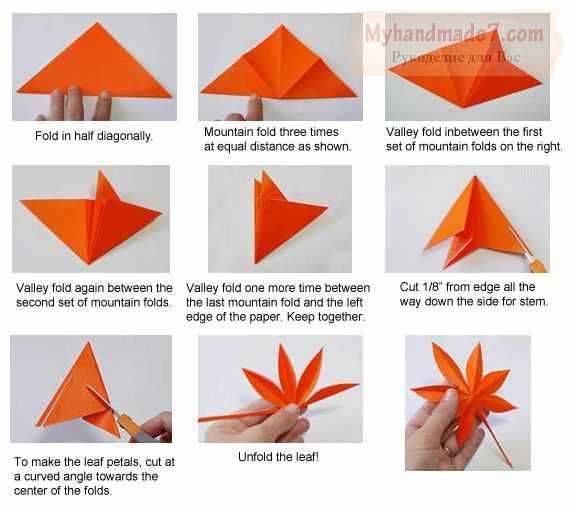 Myhandmade7.com
Рукоделие для Вас

Fold in half diagonally.

Mountain fold three times at equal distance as shown.

Valley fold inbetween the first set of mountain folds on the right.

Valley fold again between the second set of mountain folds.

Valley fold one more time between the last mountain fold and the left edge of the paper. Keep together.

Cut 1/8" from edge all the way down the side for stem.

To make the leaf petals, cut at a curved angle towards the center of the folds.

Unfold the leaf!