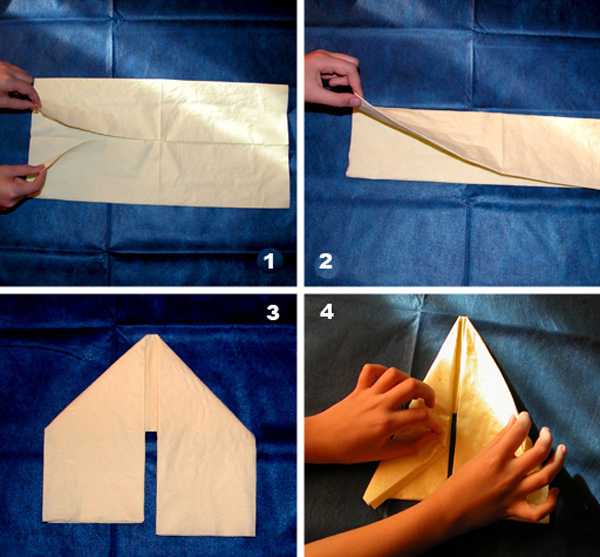 1

2

3

4