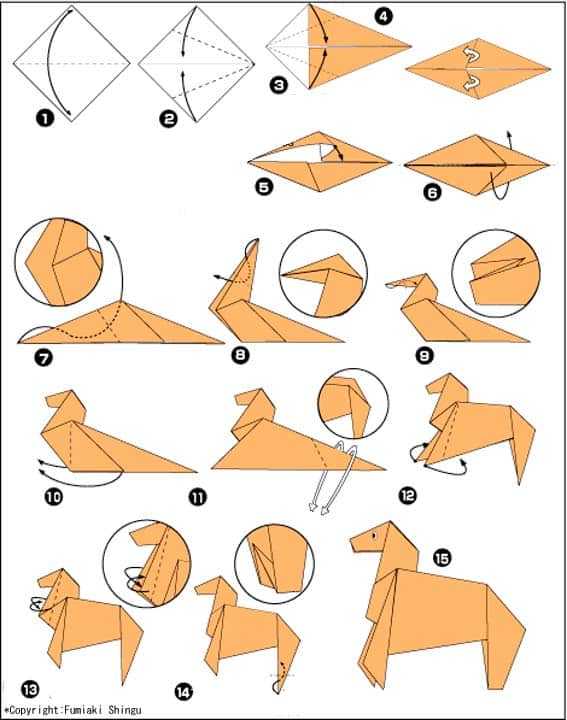 1
2
3
4
5
6
7
8
9
10
11
12
13
14
15
*Copyright:Fumiaki Shingu