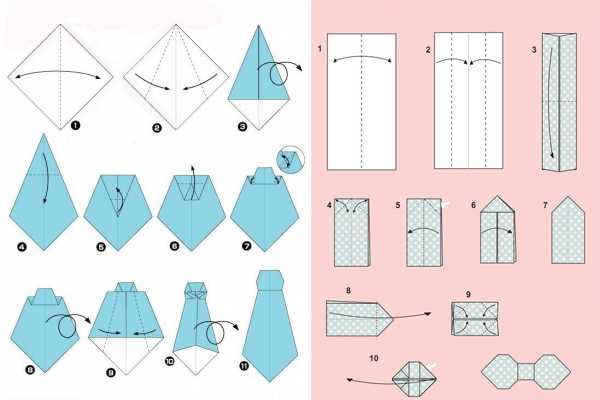 1
2
3
4
5
6
7
8
9
10
11

1
2
3
4
5
6
7
8
9
10