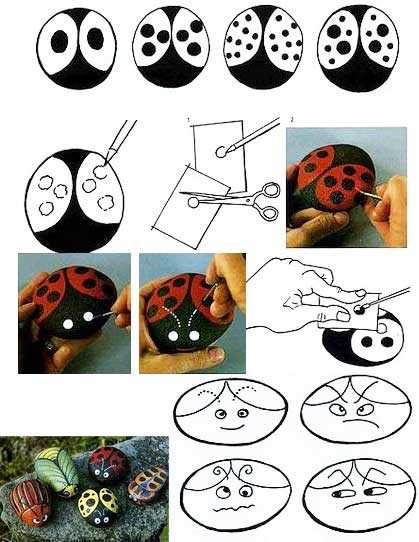 1

2