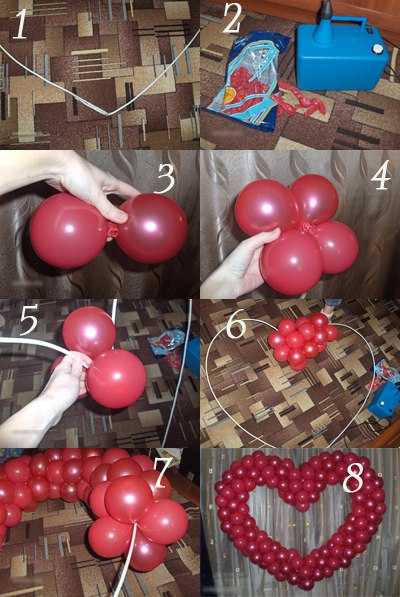 1
2
3
4
5
6
7
8