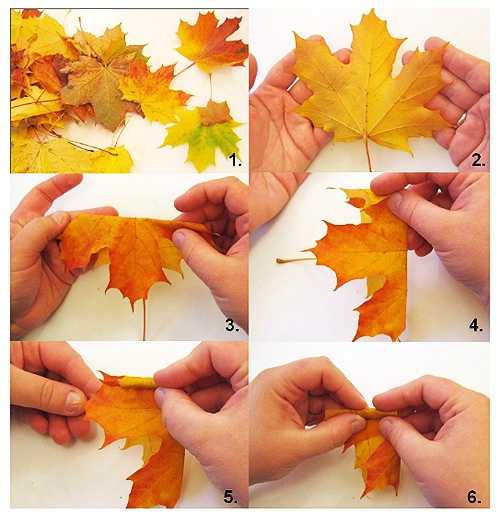 1.

2.

3.

4.

5.

6.